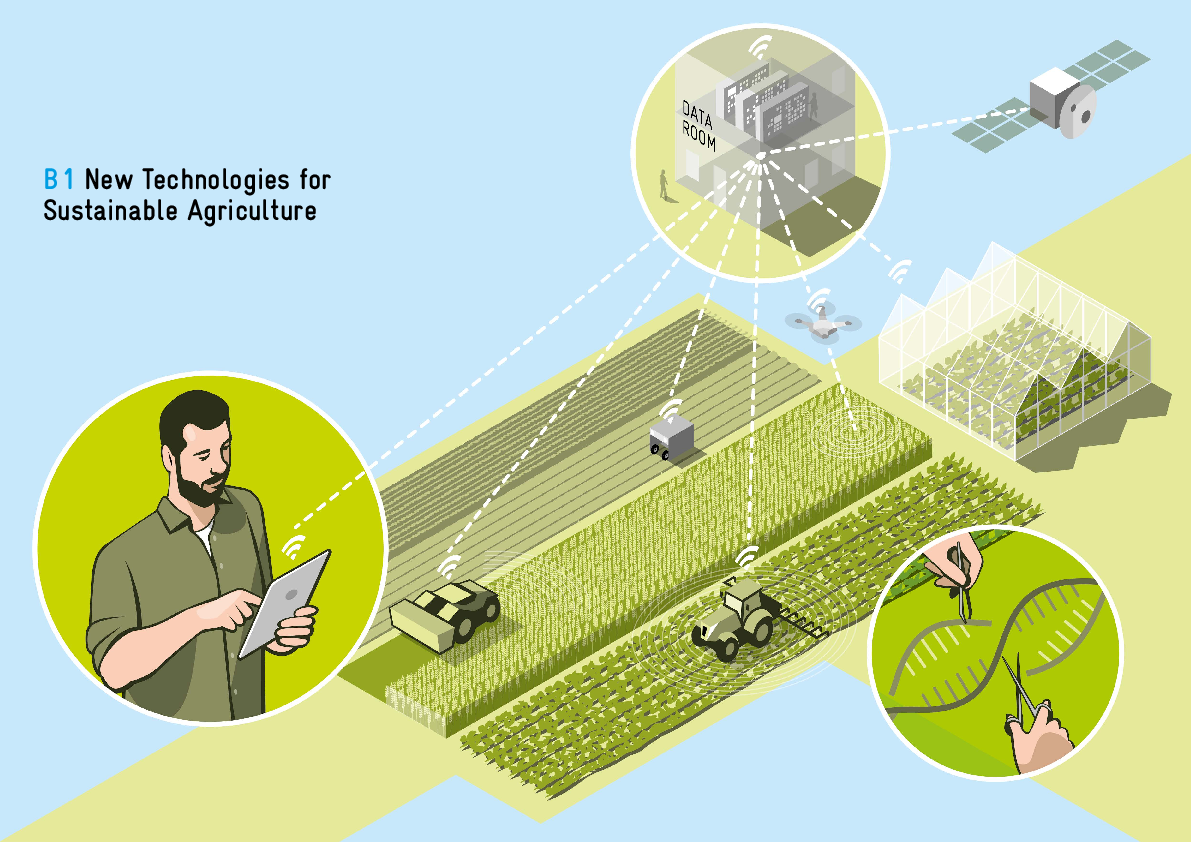 B 1 New Technologies for Sustainable Agriculture

DATA ROOM