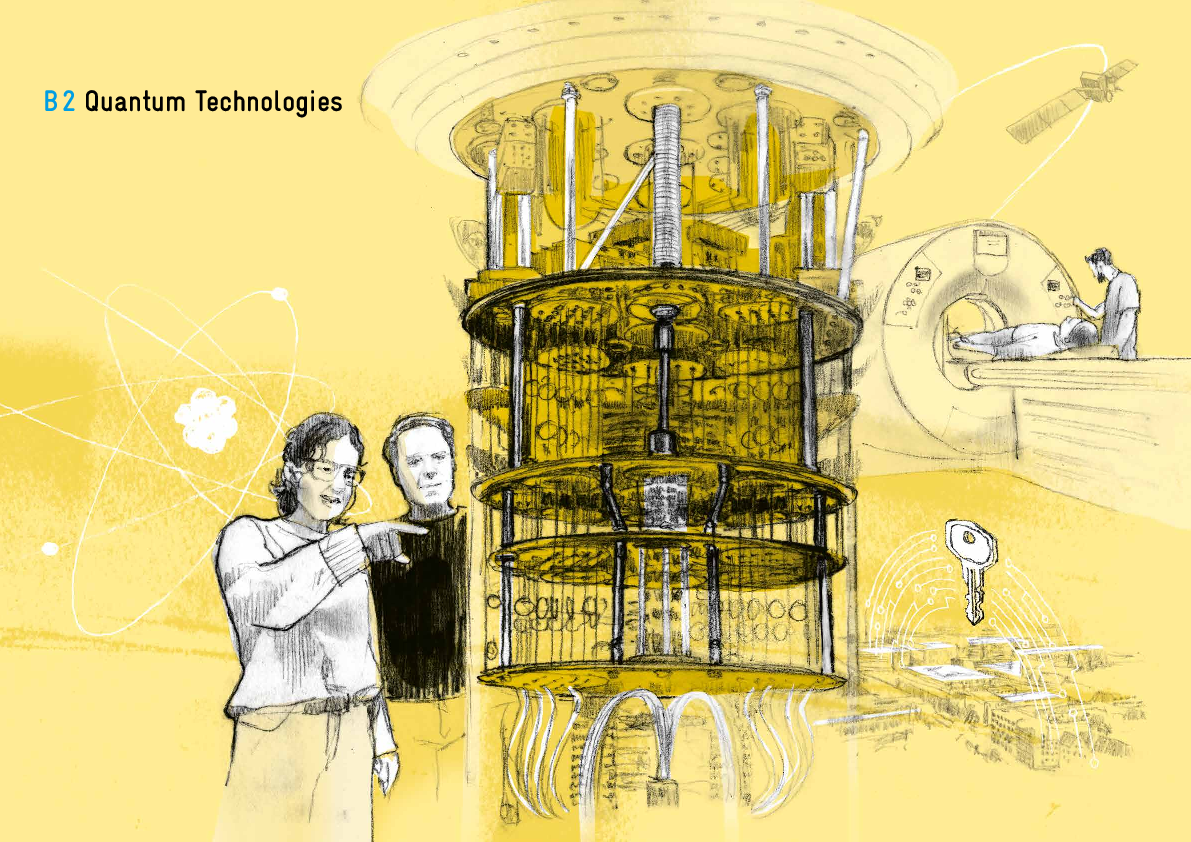 B 2 Quantum Technologies