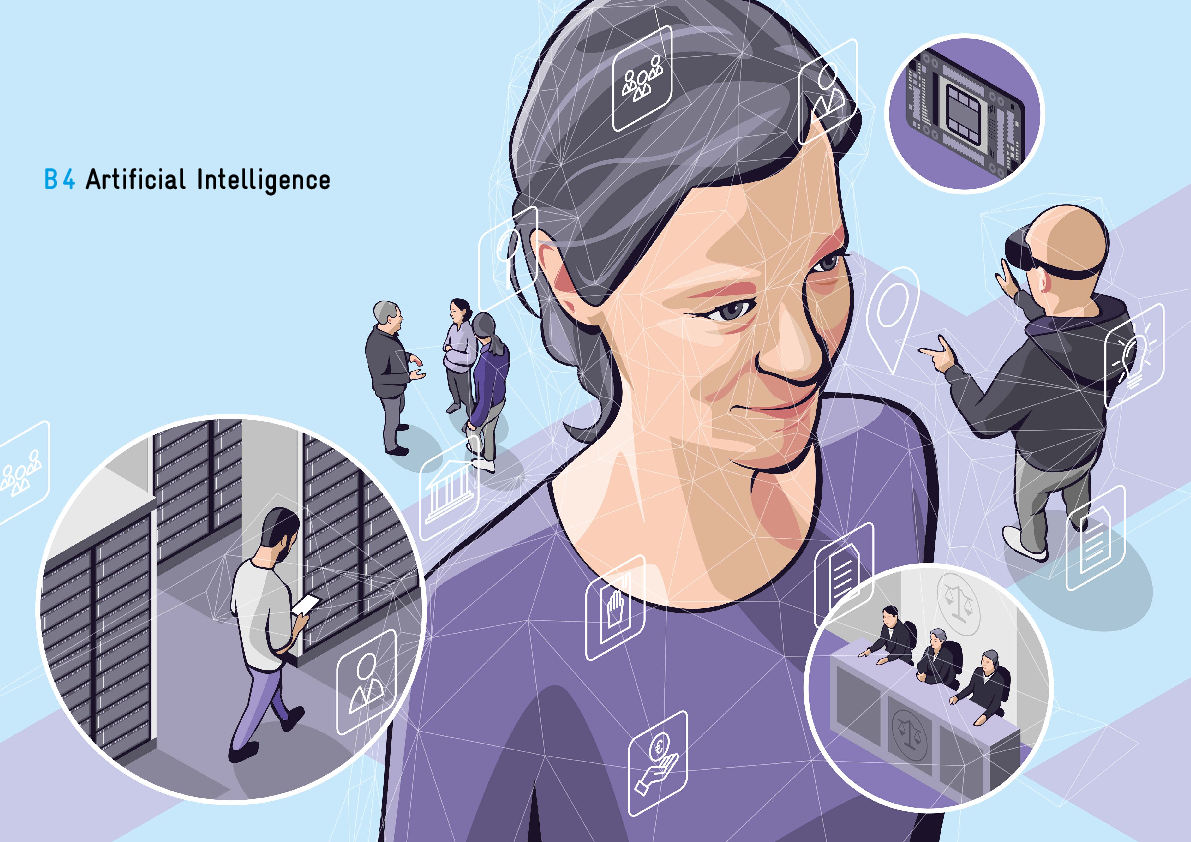 B 4 Artificial Intelligence